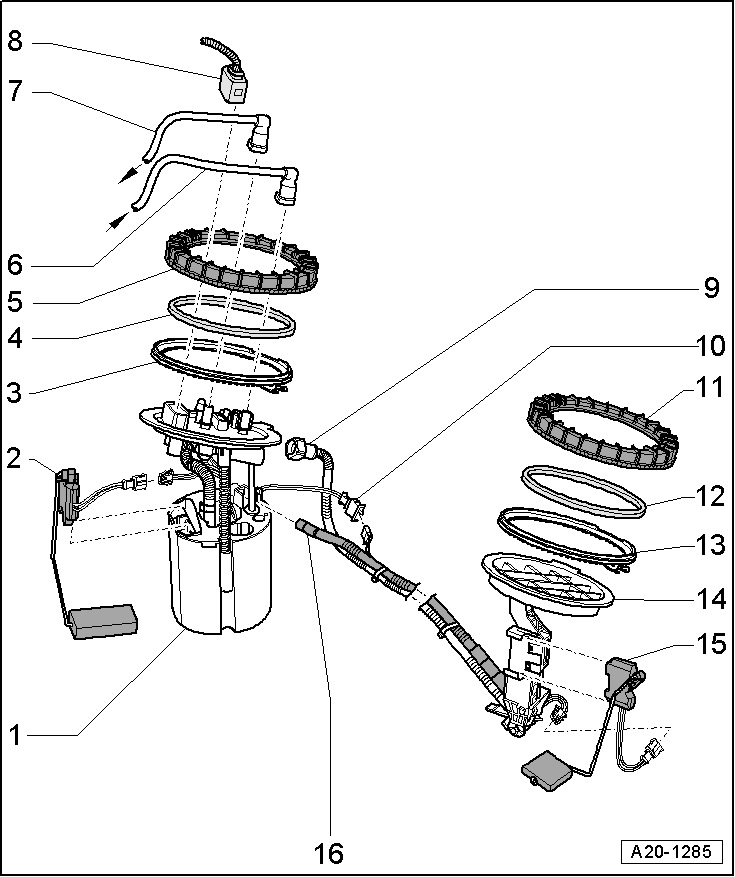 8
7
6
5
4
3
2
1
9
10
11
12
13
14
15
16
A20-1285