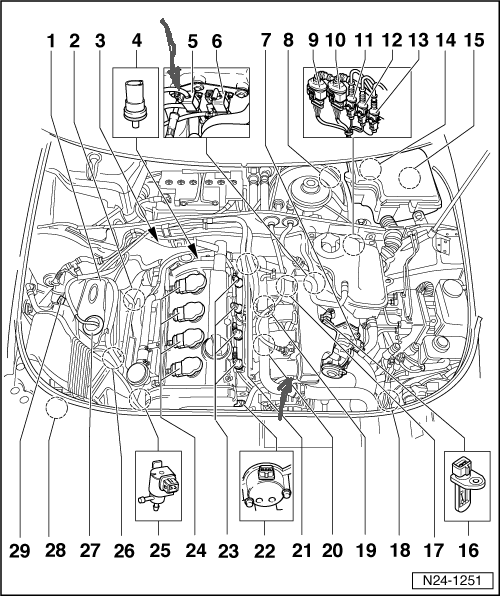 1 2 3 4 5 6 7 8 9 10 11 12 13 14 15

29 28 27 26 25 24 23 22 21 20 19 18 17 16

N24-1251