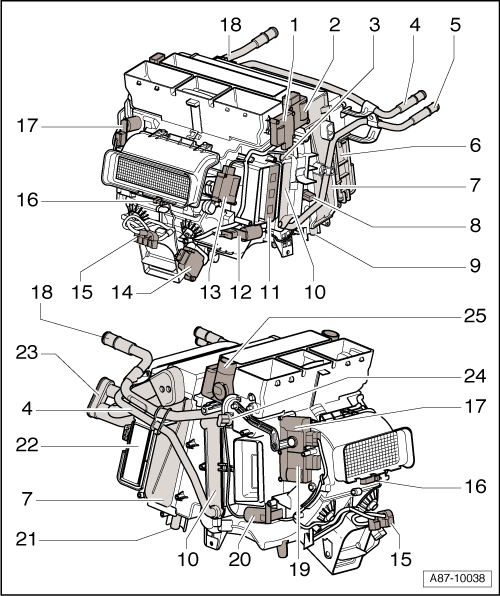 18
1
2
3
4
5
17
6
7
16
8
9
15
14
13
12
11
10
18
25
23
24
4
17
22
16
7
21
10
20
19
15
A87-10038