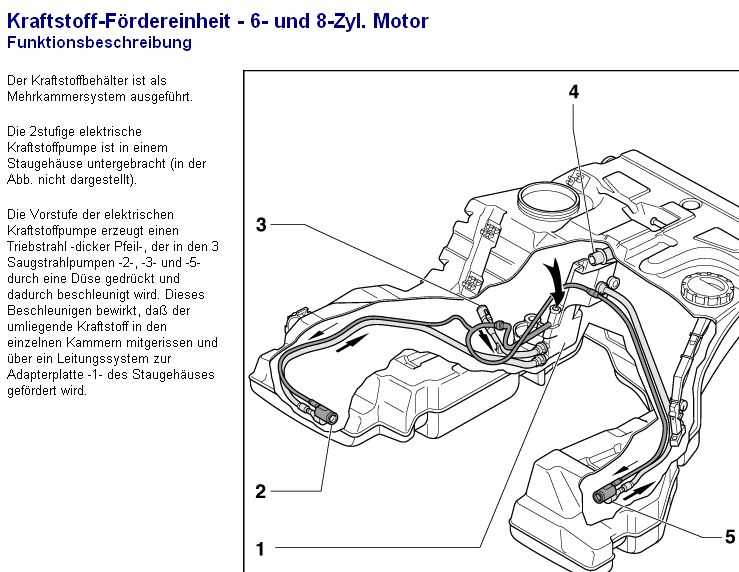 Kraftstoff-Fördereinheit - 6- und 8-Zyl. Motor
Funktionsbeschreibung

Der Kraftstoffbehälter ist als Mehrkammersystem ausgeführt.

Die 2stufige elektrische Kraftstoffpumpe ist in einem Staugehäuse untergebracht (in der Abb. nicht dargestellt).

Die Vorstufe der elektrischen Kraftstoffpumpe erzeugt einen Triebstrahl -dicker Pfeil-, der in den 3 Saugstrahlpumpen -2-, -3- und -5- durch eine Düse gedrückt und dadurch beschleunigt wird. Dieses Beschleunigen bewirkt, daß der umliegende Kraftstoff in den einzelnen Kammern mitgerissen und über ein Leitungssystem zur Adapterplatte -1- des Staugehäuses gefördert wird.

4
3
2
1
5