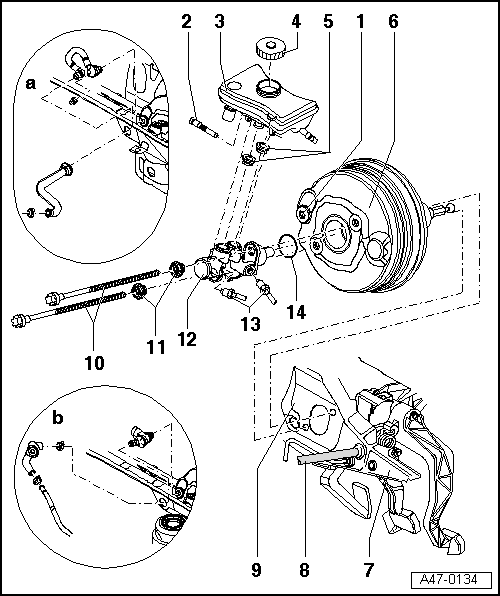 2 3 4 5 1 6

a

14

13

12

11

10

b

9 8 7

A47-0134