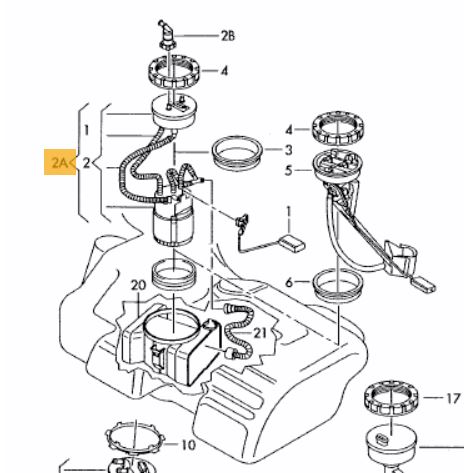 2B
4
1
2A
2
3
4
5
1
6
20
21
17
10