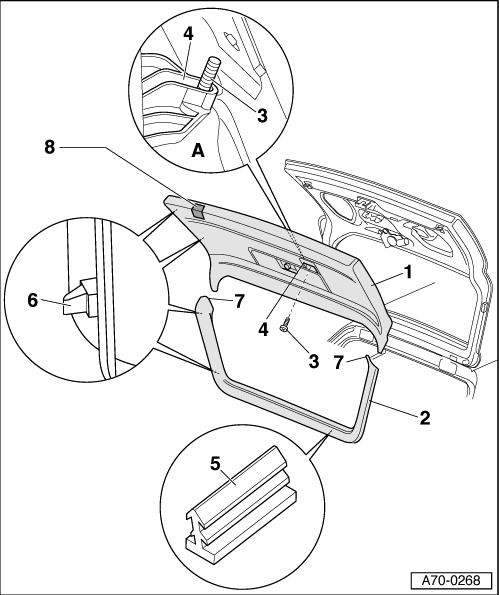 4
3
A
8
1
6
7
4
3
7
2
5
A70-0268