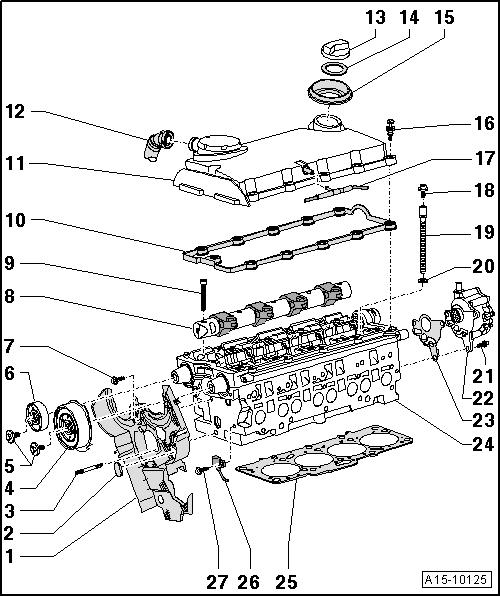 13
14
15
12
16
11
17
18
10
19
9
20
8
7
6
21
22
23
24
5
4
3
2
1
27
26
25
A15-10125