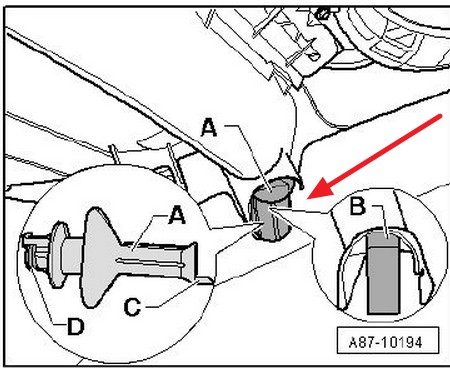 A
A
B
C
D
A87-10194