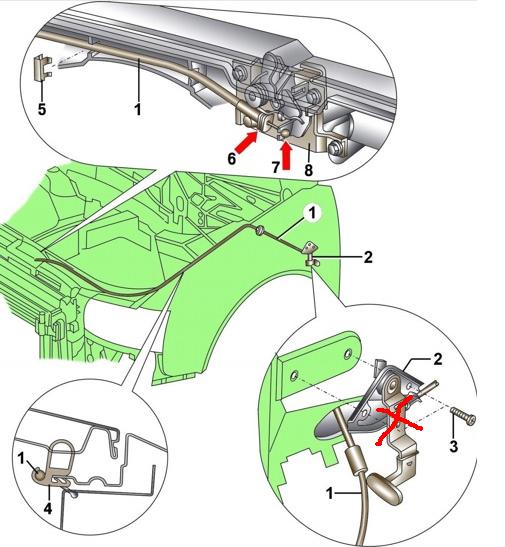 5
1
6
7
8
1
2
2
3
1
1
4